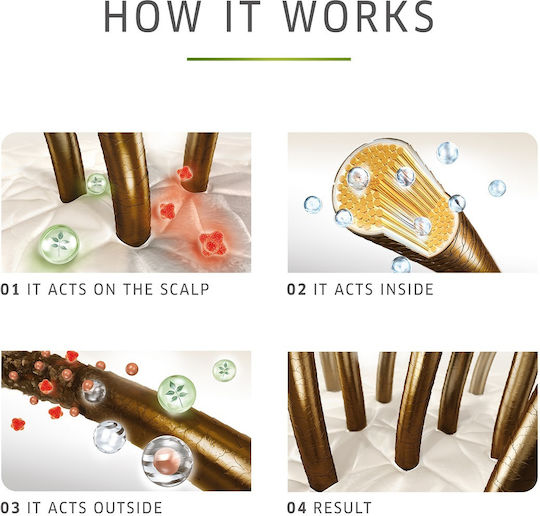 HOW IT WORKS

01 IT ACTS ON THE SCALP

02 IT ACTS INSIDE

03 IT ACTS OUTSIDE

04 RESULT