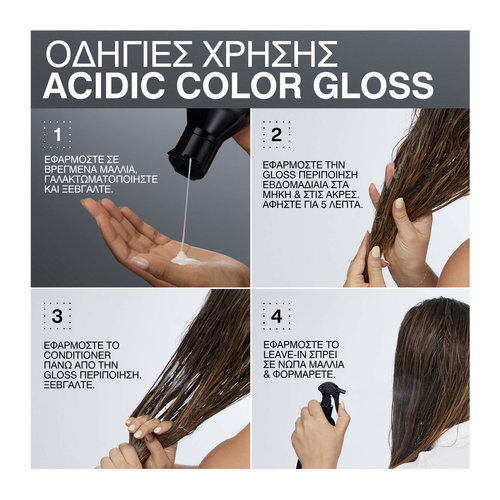 ΟΔΗΓΙΕΣ ΧΡΗΣΗΣ
ACIDIC COLOR GLOSS

1

ΕΦΑΡΜΟΣΤΕ ΣΕ ΒΡΕΓΜΕΝΑ ΜΑΛΛΙΑ, ΓΑΛΑΚΤΩΜΑΤΟΠΟΙΗΣΤΕ ΚΑΙ ΞΕΒΓΑΛΤΕ.

2

ΕΦΑΡΜΟΣΤΕ ΤΗΝ GLOSS ΠΕΡΙΠΟΙΗΣΗ ΕΒΔΟΜΑΔΙΑΙΑ ΣΤΑ ΜΗΚΗ & ΣΤΙΣ ΑΚΡΕΣ. ΑΦΗΣΤΕ ΓΙΑ 5 ΛΕΠΤΑ.

3

ΕΦΑΡΜΟΣΤΕ ΤΟ CONDITIONER ΠΑΝΩ ΑΠΟ ΤΗΝ GLOSS ΠΕΡΙΠΟΙΗΣΗ. ΞΕΒΓΑΛΤΕ.

4

ΕΦΑΡΜΟΣΤΕ ΤΟ LEAVE-IN ΣΠΡΕΙ ΣΕ ΝΩΠΑ ΜΑΛΛΙΑ & ΦΟΡΜΑΡΕΤΕ.